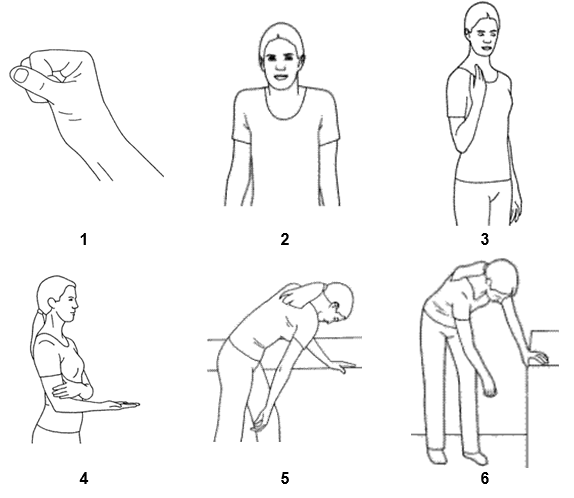 1

2

3

4

5

6