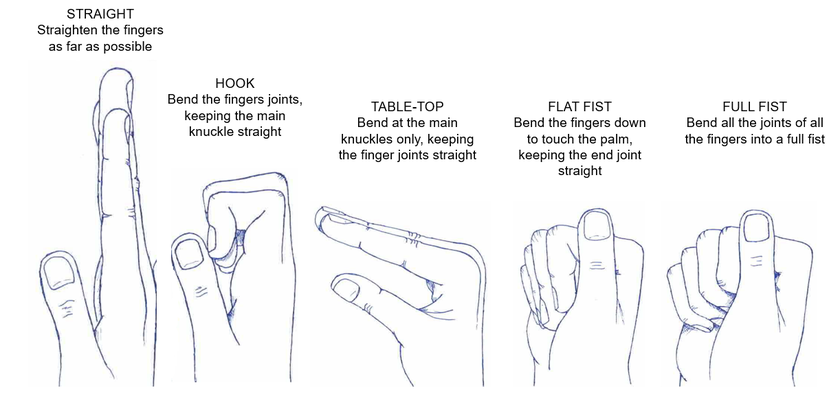 STRAIGHT
Straighten the fingers as far as possible

HOOK
Bend the fingers joints, keeping the main knuckle straight

TABLE-TOP
Bend at the main knuckles only, keeping the finger joints straight

FLAT FIST
Bend the fingers down to touch the palm, keeping the end joint straight

FULL FIST
Bend all the joints of all the fingers into a full fist