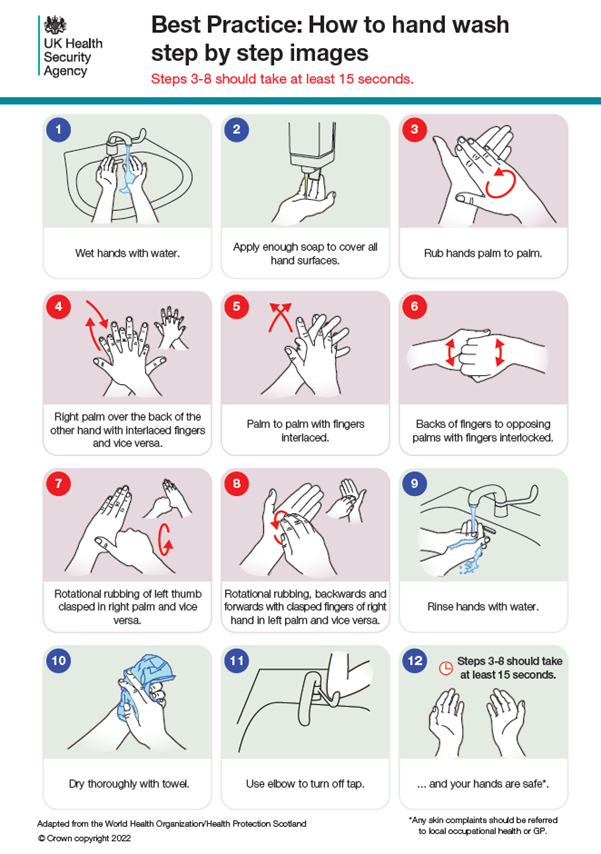 UK Health Security Agency

Best Practice: How to hand wash step by step images

Steps 3-8 should take at least 15 seconds.

1

Wet hands with water.

2

Apply enough soap to cover all hand surfaces.

3

Rub hands palm to palm.

4

Right palm over the back of the other hand with interlaced fingers and vice versa.

5

Palm to palm with fingers interlaced.

6

Backs of fingers to opposing palms with fingers interlocked.

7

Rotational rubbing of left thumb clasped in right palm and vice versa.

8

Rotational rubbing, backwards and forwards with clasped fingers of right hand in left palm and vice versa.

9

Rinse hands with water.

10

Dry thoroughly with towel.

11

Use elbow to turn off tap.

12

Steps 3-8 should take at least 15 seconds.

... and your hands are safe*.

Adapted from the World Health Organization/Health Protection Scotland
© Crown copyright 2022

*Any skin complaints should be referred to local occupational health or GP.