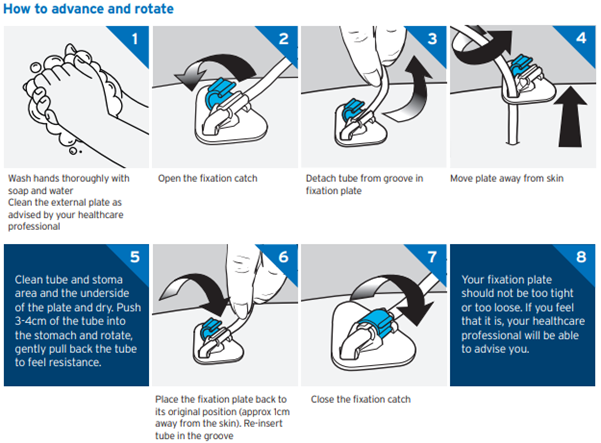 How to advance and rotate

1

Wash hands thoroughly with soap and water
Clean the external plate as advised by your healthcare professional

2

Open the fixation catch

3

Detach tube from groove in fixation plate

4

Move plate away from skin

5

Clean tube and stoma area and the underside of the plate and dry. Push 3-4cm of the tube into the stomach and rotate, gently pull back the tube to feel resistance.

6

Place the fixation plate back to its original position (approx 1cm away from the skin). Re-insert tube in the groove

7

Close the fixation catch

8

Your fixation plate should not be too tight or too loose. If you feel that it is, your healthcare professional will be able to advise you.