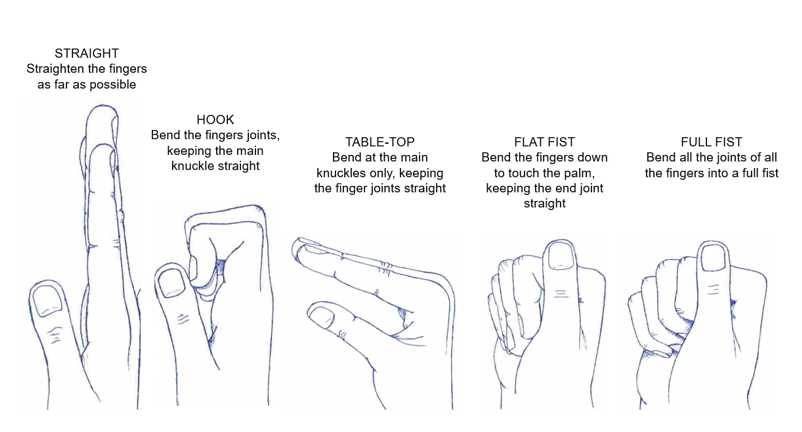 STRAIGHT
Straighten the fingers as far as possible

HOOK
Bend the fingers joints, keeping the main knuckle straight

TABLE-TOP
Bend at the main knuckles only, keeping the finger joints straight

FLAT FIST
Bend the fingers down to touch the palm, keeping the end joint straight

FULL FIST
Bend all the joints of all the fingers into a full fist